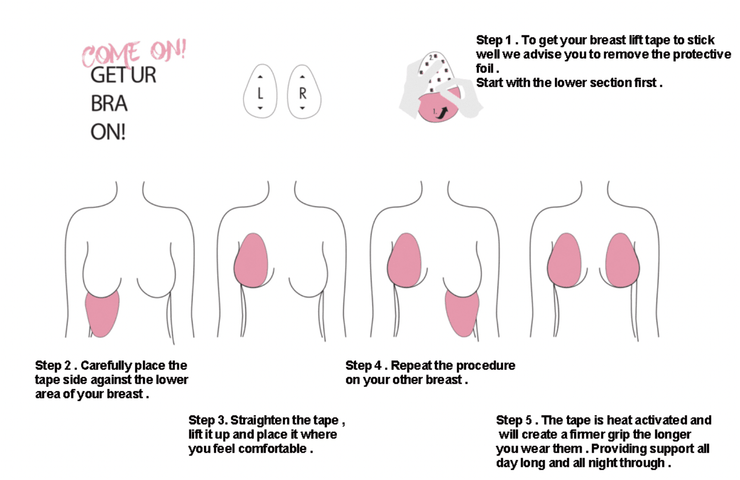 COME ON!
GET UR
BRA
ON!

L R

2
1

Step 1 . To get your breast lift tape to stick well we advise you to remove the protective foil .
Start with the lower section first .

Step 2 . Carefully place the tape side against the lower area of your breast .

Step 3. Straighten the tape , lift it up and place it where you feel comfortable .

Step 4 . Repeat the procedure on your other breast .

Step 5 . The tape is heat activated and will create a firmer grip the longer you wear them . Providing support all day long and all night through .